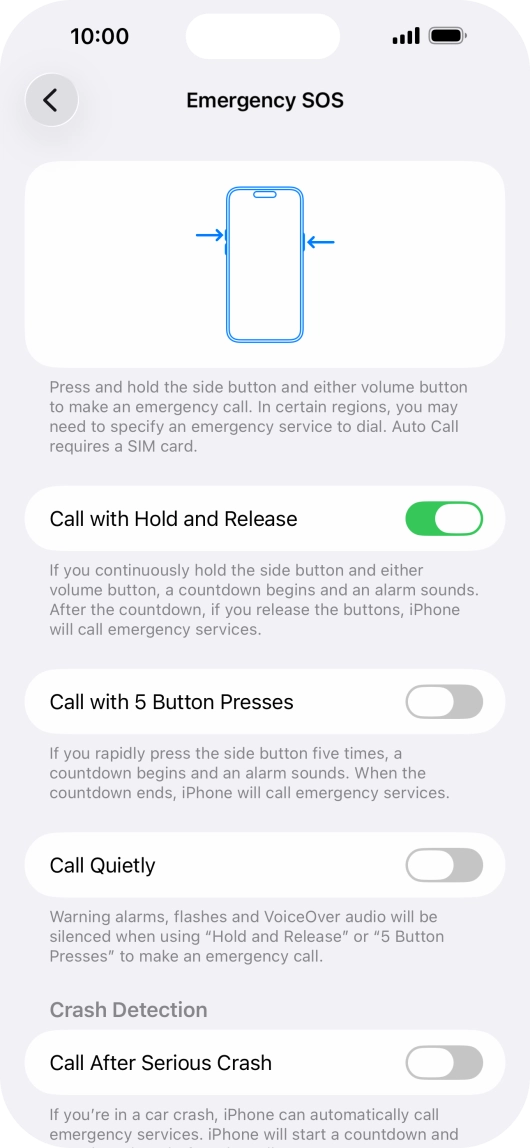 10:00

Emergency SOS

Press and hold the side button and either volume button to make an emergency call. In certain regions, you may need to specify an emergency service to dial. Auto Call requires a SIM card.

Call with Hold and Release

If you continuously hold the side button and either volume button, a countdown begins and an alarm sounds. After the countdown, if you release the buttons, iPhone will call emergency services.

Call with 5 Button Presses

If you rapidly press the side button five times, a countdown begins and an alarm sounds. When the countdown ends, iPhone will call emergency services.

Call Quietly

Warning alarms, flashes and VoiceOver audio will be silenced when using "Hold and Release" or "5 Button Presses" to make an emergency call.

Crash Detection

Call After Serious Crash

If you're in a car crash, iPhone can automatically call emergency services. iPhone will start a countdown and