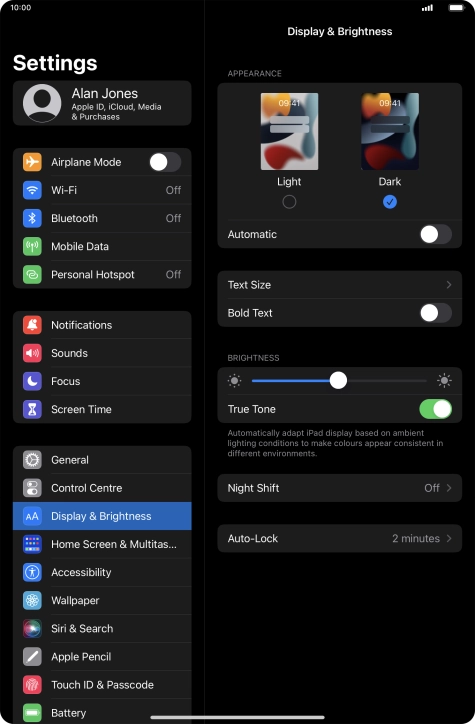 10:00

Settings

Alan Jones
Apple ID, iCloud, Media & Purchases

Airplane Mode
Wi-Fi Off
Bluetooth Off
Mobile Data
Personal Hotspot Off

Notifications
Sounds
Focus
Screen Time

General
Control Centre
AA Display & Brightness
Home Screen & Multitas...
Accessibility
Wallpaper
Siri & Search
Apple Pencil
Touch ID & Passcode
Battery

Display & Brightness

APPEARANCE

09:41
Light

09:41
Dark

Automatic

Text Size
Bold Text

BRIGHTNESS

True Tone

Automatically adapt iPad display based on ambient lighting conditions to make colours appear consistent in different environments.

Night Shift Off

Auto-Lock 2 minutes