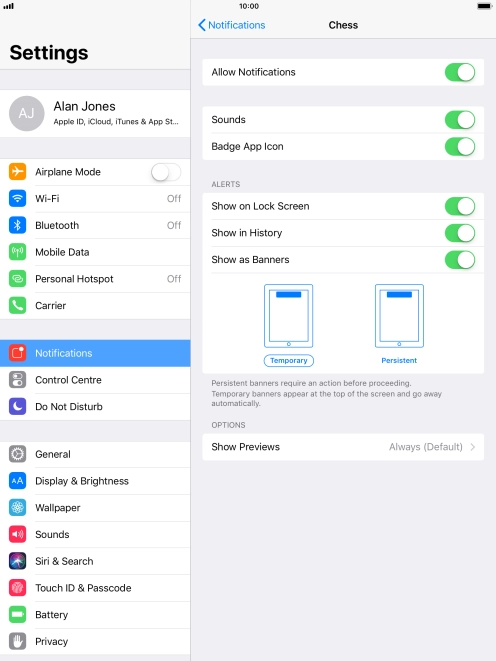 10:00

Settings

AJ
Alan Jones
Apple ID, iCloud, iTunes & App St...

Airplane Mode
Wi-Fi Off
Bluetooth Off
Mobile Data
Personal Hotspot Off
Carrier

Notifications
Control Centre
Do Not Disturb

General
Display & Brightness
Wallpaper
Sounds
Siri & Search
Touch ID & Passcode
Battery
Privacy

Notifications
Chess

Allow Notifications

Sounds
Badge App Icon

ALERTS
Show on Lock Screen
Show in History
Show as Banners

Temporary
Persistent

Persistent banners require an action before proceeding. Temporary banners appear at the top of the screen and go away automatically.

OPTIONS
Show Previews Always (Default)