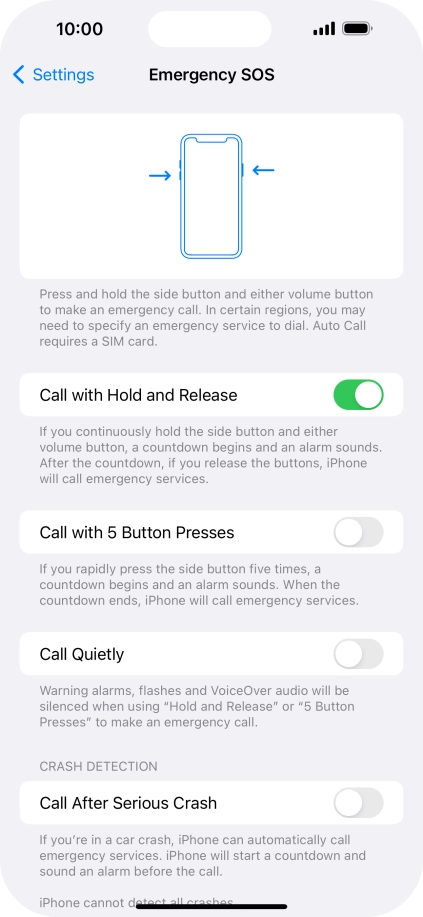 10:00

Settings

Emergency SOS

Press and hold the side button and either volume button to make an emergency call. In certain regions, you may need to specify an emergency service to dial. Auto Call requires a SIM card.

Call with Hold and Release

If you continuously hold the side button and either volume button, a countdown begins and an alarm sounds. After the countdown, if you release the buttons, iPhone will call emergency services.

Call with 5 Button Presses

If you rapidly press the side button five times, a countdown begins and an alarm sounds. When the countdown ends, iPhone will call emergency services.

Call Quietly

Warning alarms, flashes and VoiceOver audio will be silenced when using "Hold and Release" or "5 Button Presses" to make an emergency call.

CRASH DETECTION

Call After Serious Crash

If you're in a car crash, iPhone can automatically call emergency services. iPhone will start a countdown and sound an alarm before the call.

iPhone cannot detect all crashes.