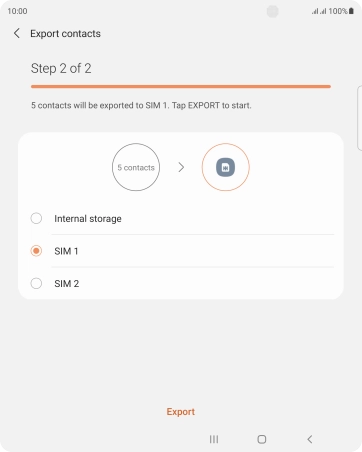 10:00 100%

Export contacts

Step 2 of 2

5 contacts will be exported to SIM 1. Tap EXPORT to start.

5 contacts

Internal storage

SIM 1

SIM 2

Export