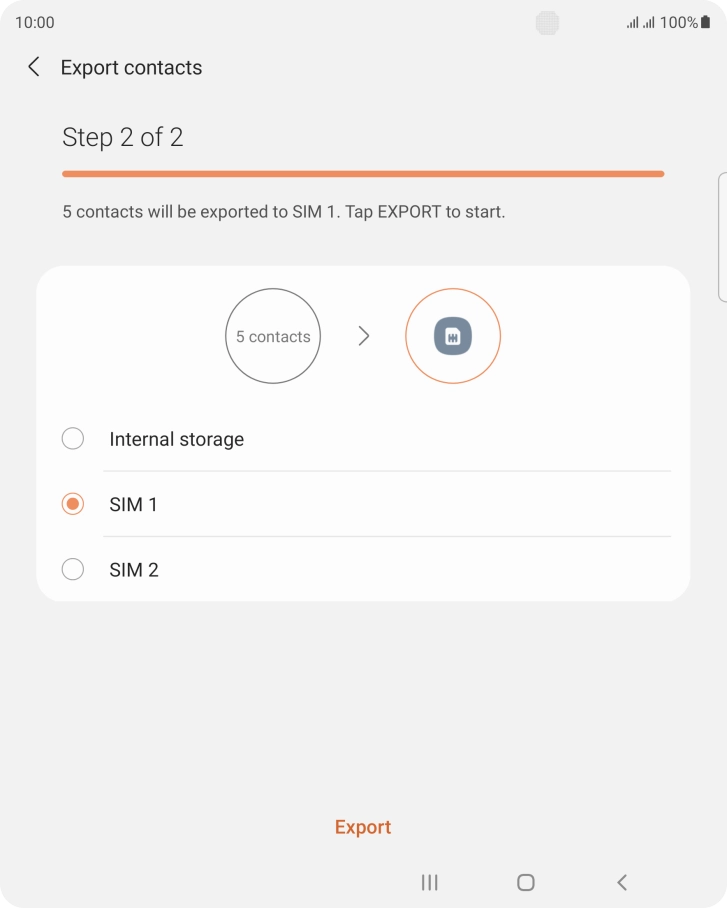 10:00 100%

Export contacts

Step 2 of 2

5 contacts will be exported to SIM 1. Tap EXPORT to start.

5 contacts

Internal storage

SIM 1

SIM 2

Export