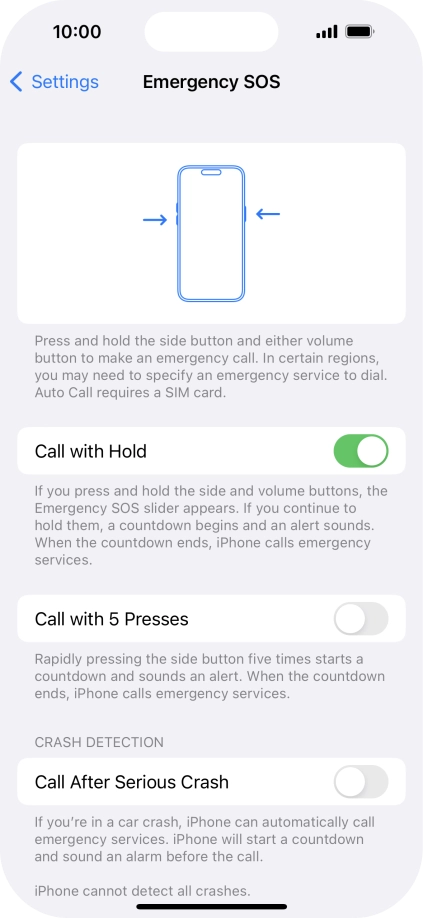 10:00

Settings

Emergency SOS

Press and hold the side button and either volume button to make an emergency call. In certain regions, you may need to specify an emergency service to dial. Auto Call requires a SIM card.

Call with Hold

If you press and hold the side and volume buttons, the Emergency SOS slider appears. If you continue to hold them, a countdown begins and an alert sounds. When the countdown ends, iPhone calls emergency services.

Call with 5 Presses

Rapidly pressing the side button five times starts a countdown and sounds an alert. When the countdown ends, iPhone calls emergency services.

CRASH DETECTION

Call After Serious Crash

If you're in a car crash, iPhone can automatically call emergency services. iPhone will start a countdown and sound an alarm before the call.

iPhone cannot detect all crashes.